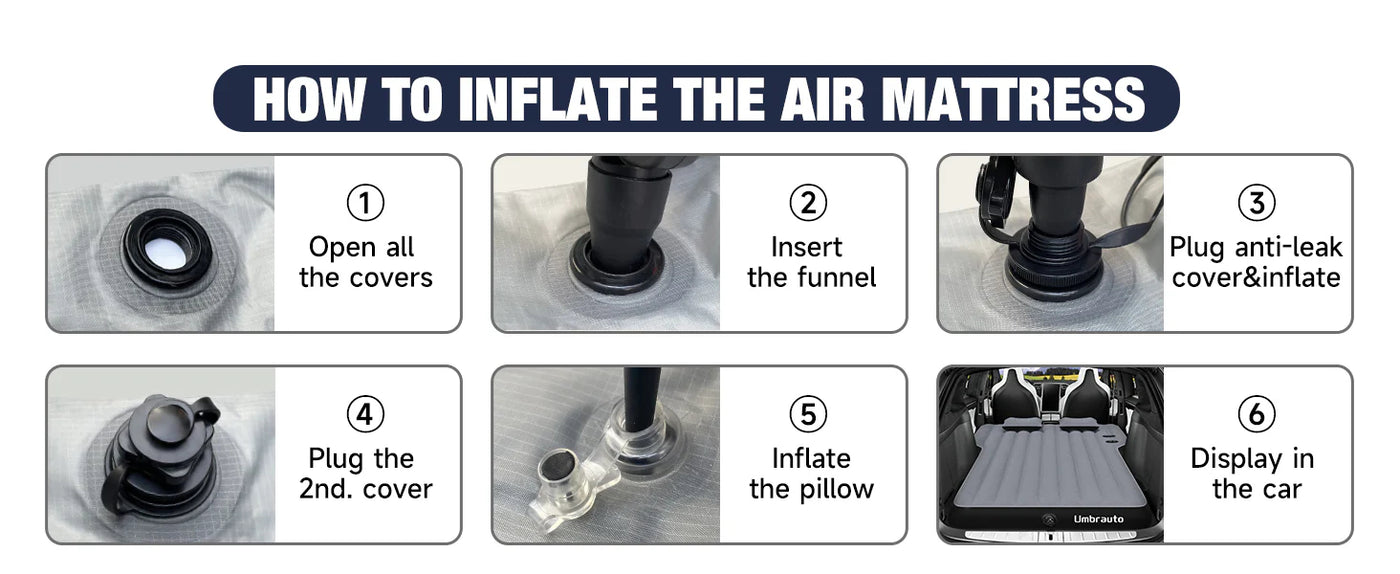 HOW TO INFLATE THE AIR MATTRESS

① Open all the covers

② Insert the funnel

③ Plug anti-leak cover&inflate

④ Plug the 2nd. cover

⑤ Inflate the pillow

Umbrauto

⑥ Display in the car